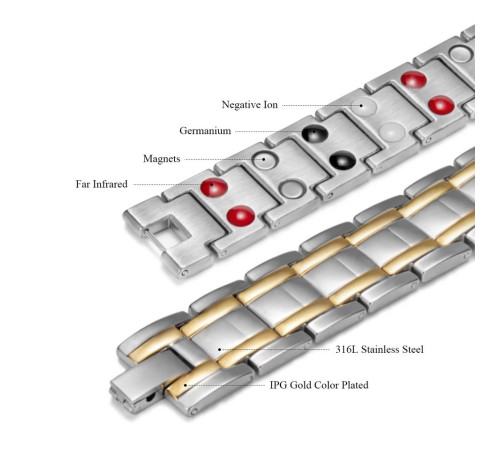 Negative Ion
Germanium
Magnets
Far Infrared
316L Stainless Steel
IPG Gold Color Plated